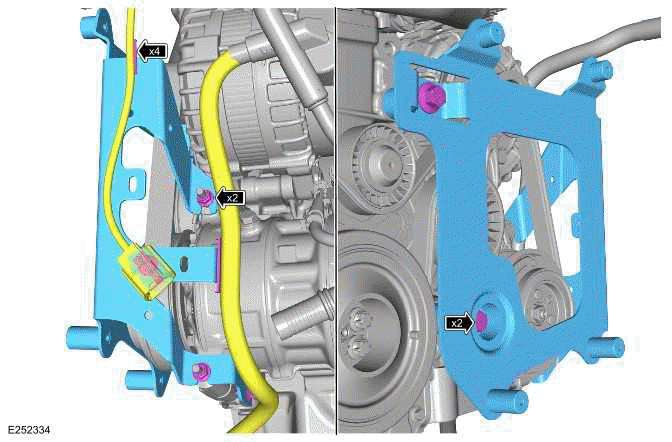 x4

x2

x2

E252334